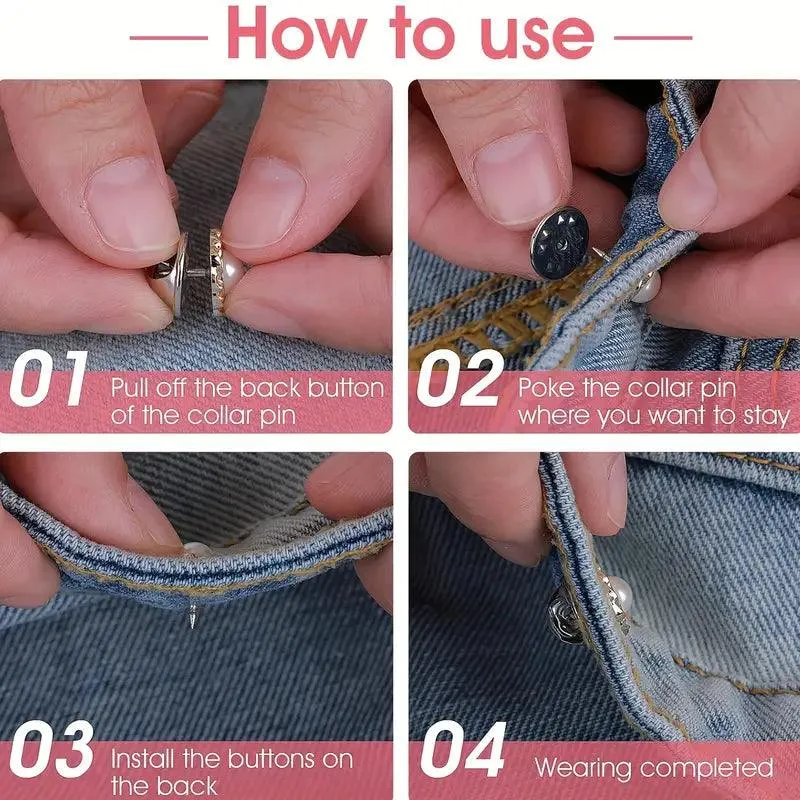 How to use

01 Pull off the back button of the collar pin

02 Poke the collar pin where you want to stay

03 Install the buttons on the back

04 Wearing completed